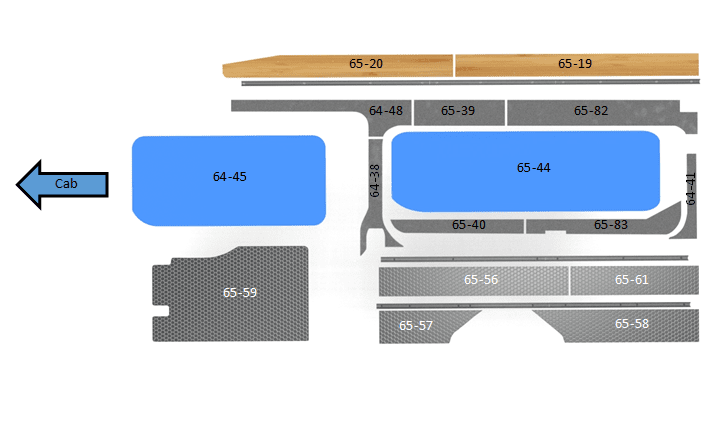 65-20
65-19
64-48
65-39
65-82
Cab
64-45
64-38
65-44
64-41
65-40
65-83
65-59
65-56
65-61
65-57
65-58